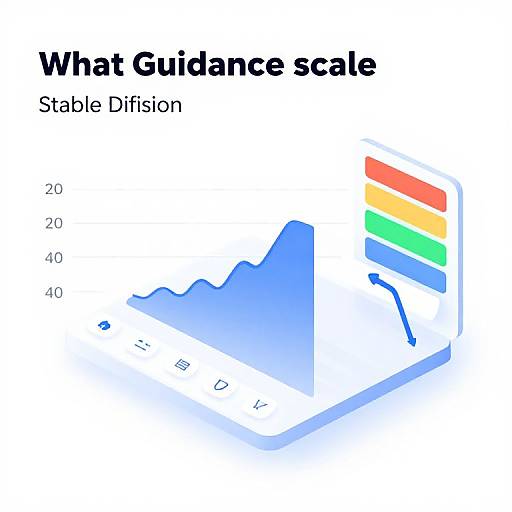 What Guidance scale

Stable Difision

20

20

40

40