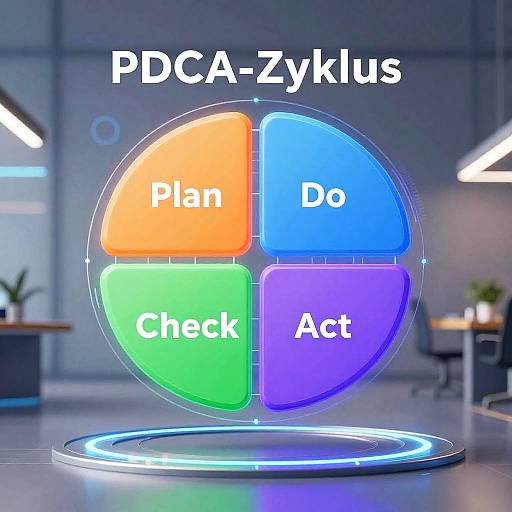 PDCA-Zyklus

Plan

Do

Check

Act