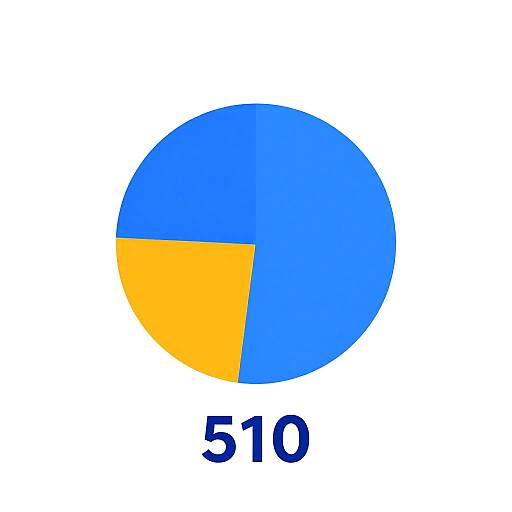 510