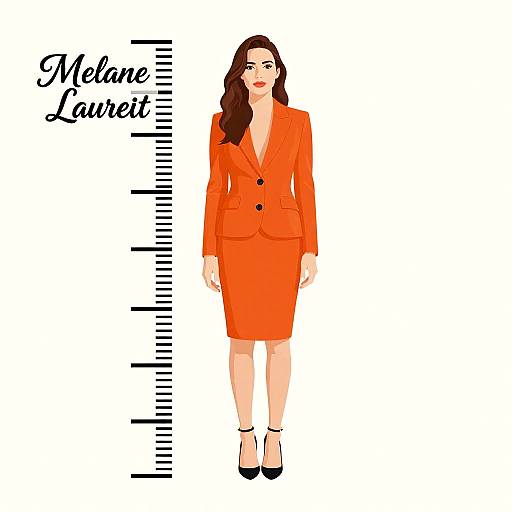 Melane
Laureit