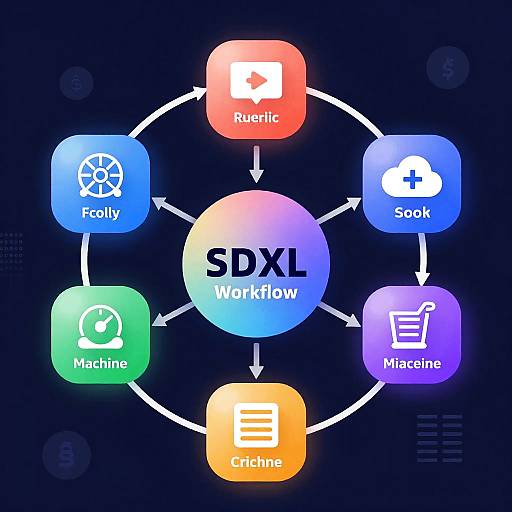 Ruerlic

Fcolly

Sook

SDXL
Workflow

Machine

Miaceine

Crichne