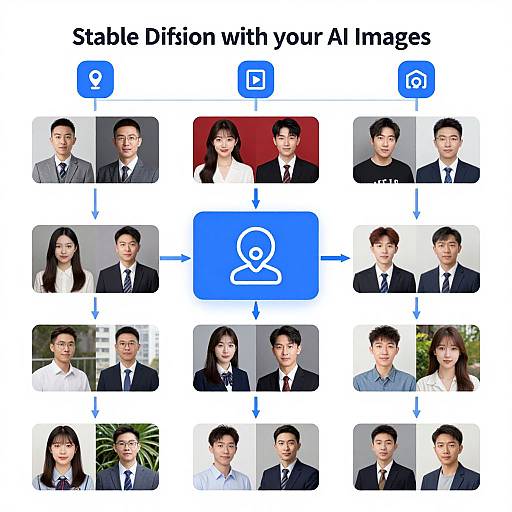 Stable Difsion with your AI Images