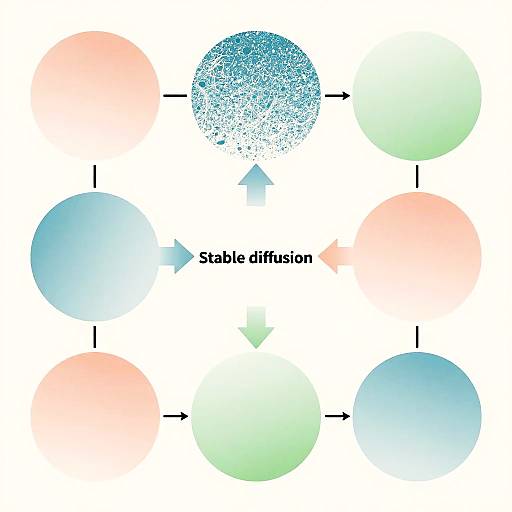 Stable diffusion