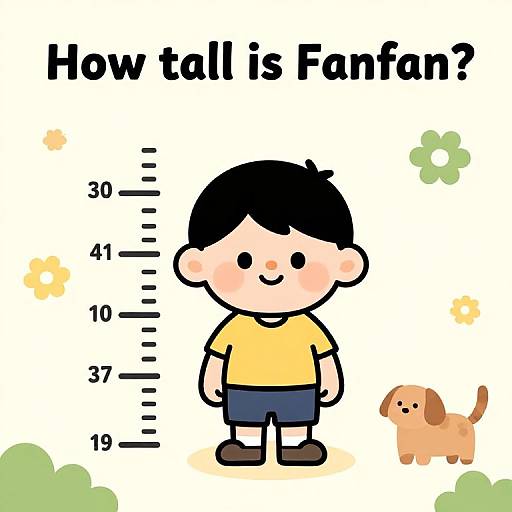 How tall is Fanfan?

30

41

10

37

19