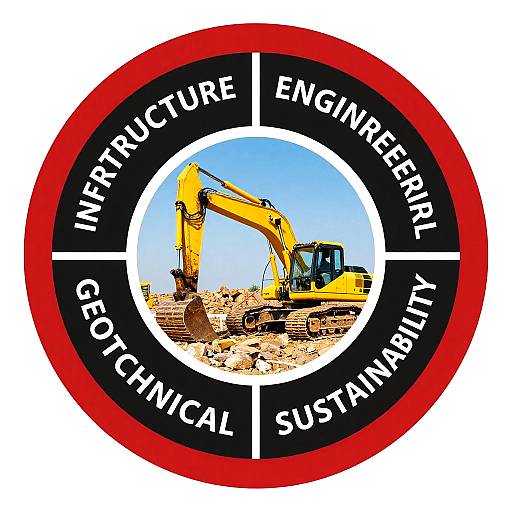 INFRTRUCTURE
ENGINREEERIRL
GEOTCHNICAL
SUSTAINABILITY