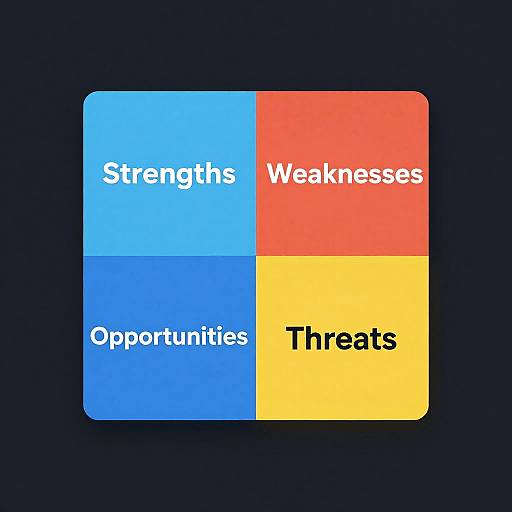 Strengths

Weaknesses

Opportunities

Threats