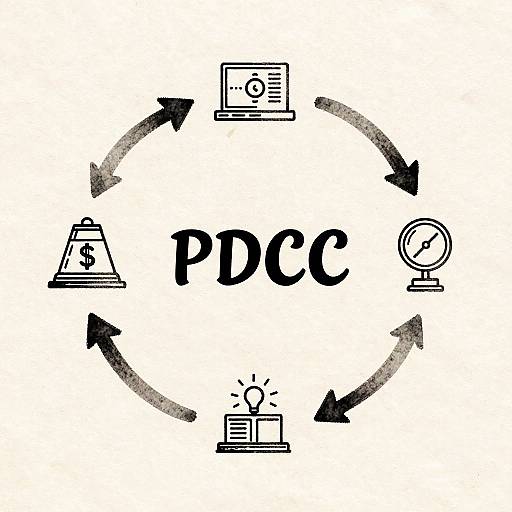 PDCC

$