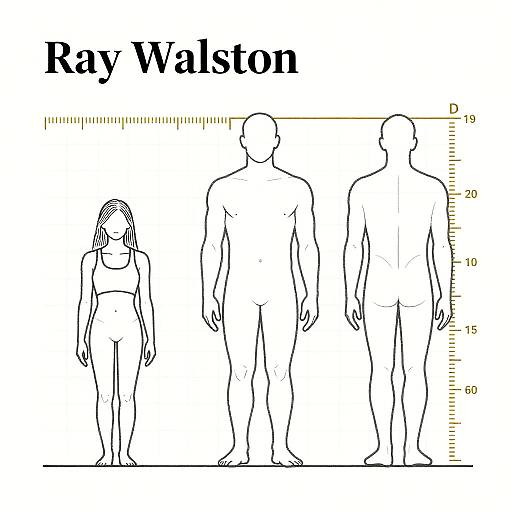 Ray Walston

D
19
20
10
15
60