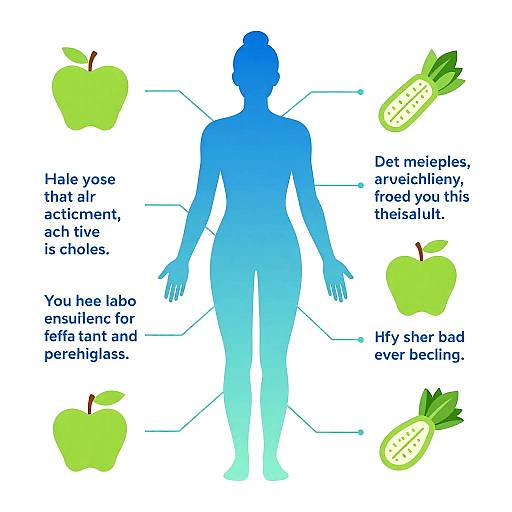 Hale yose that alr acticment, ach tive is choles.

You hee labo ensuilenc for feffa tant and perehiglass.

Det meieples, arveichlieny, froed you this theisalult.

Hfy sher bad ever becling.